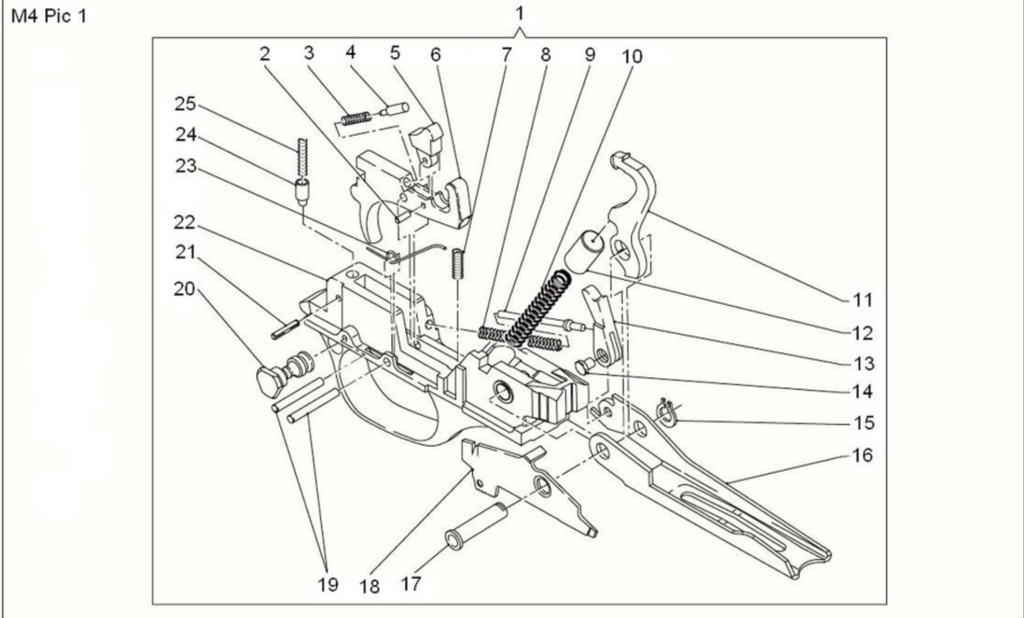 M4 Pic 1

1

2 3 4 5 6 7 8 9 10

25

24

23

22

21

20

11

12

13

14

15

16

19 18 17