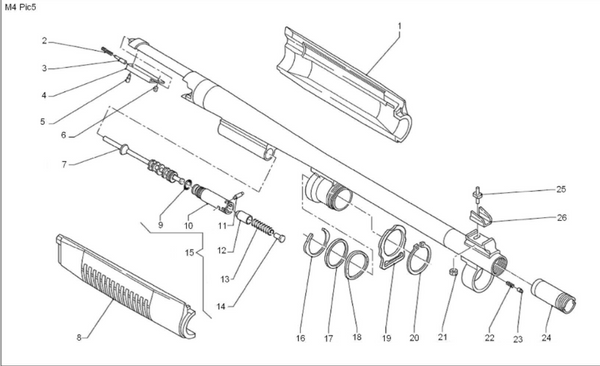 M4 Pic5

1
2
3
4
5
6
7
8
9
10
11
12
13
14
15
16
17
18
19
20
21
22
23
24
25
26